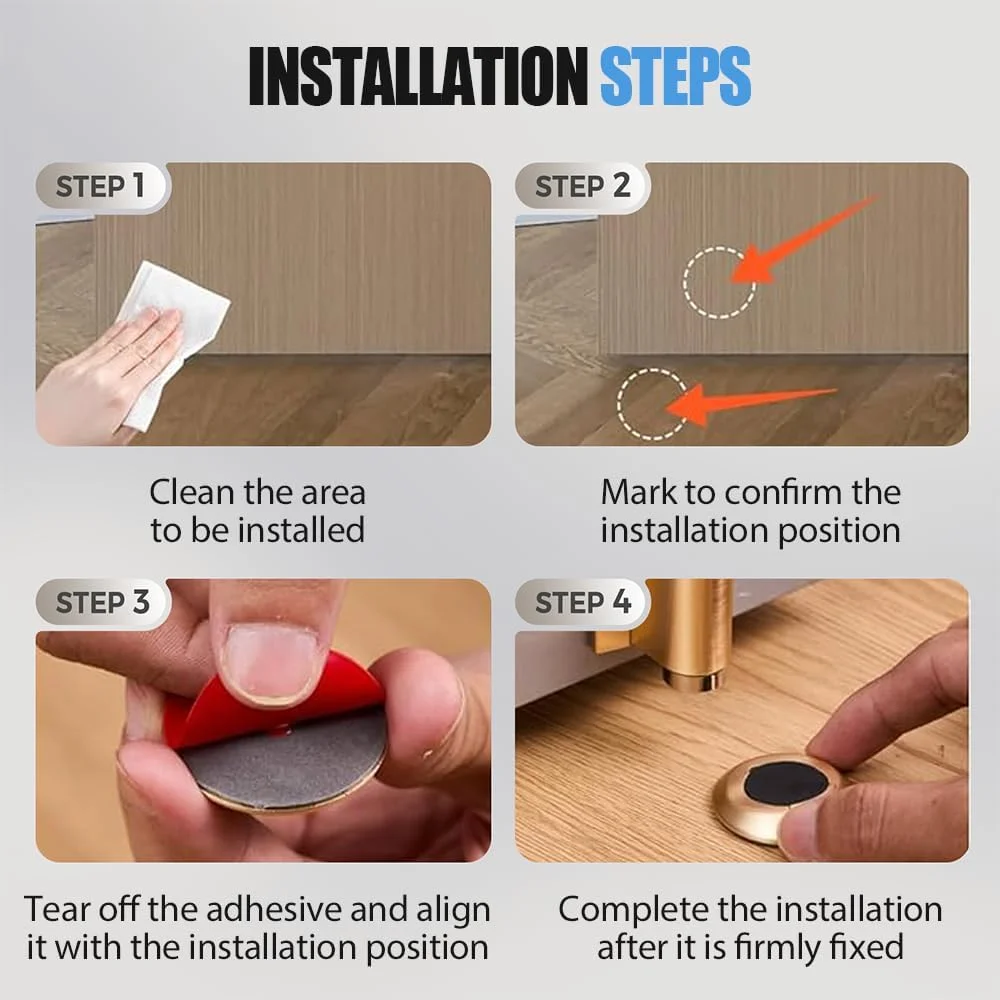 INSTALLATION STEPS

STEP 1

Clean the area to be installed

STEP 2

Mark to confirm the installation position

STEP 3

Tear off the adhesive and align it with the installation position

STEP 4

Complete the installation after it is firmly fixed